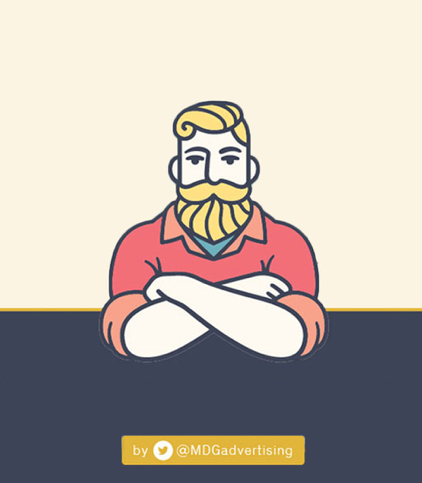 by @MDGadvertising